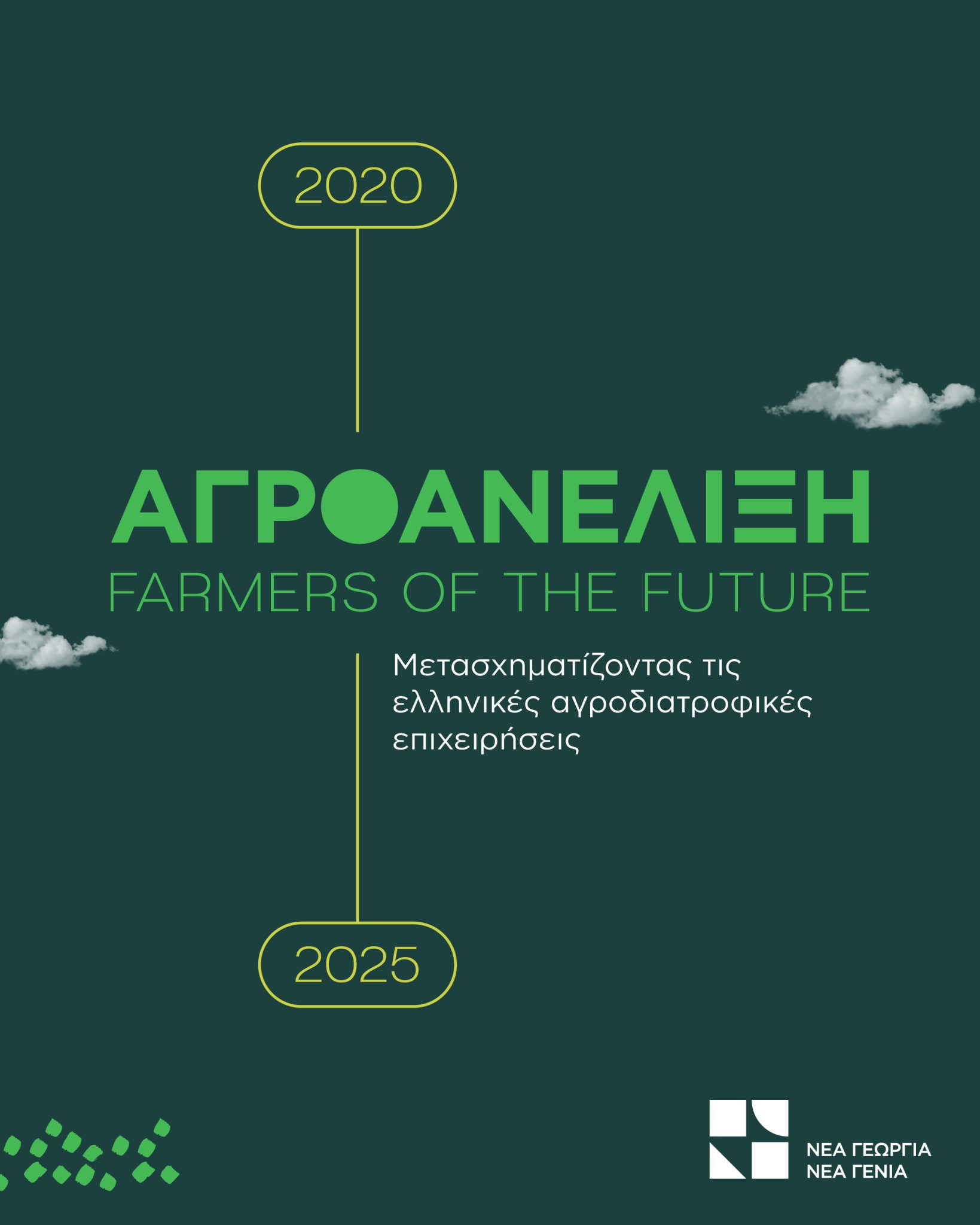 2020

ΑΓΡΟΑΝΕΛΙΞΗ
FARMERS OF THE FUTURE

Μετασχηματίζοντας τις ελληνικές αγροδιατροφικές επιχειρήσεις

2025

ΝΕΑ ΓΕΩΡΓΙΑ
ΝΕΑ ΓΕΝΙΑ