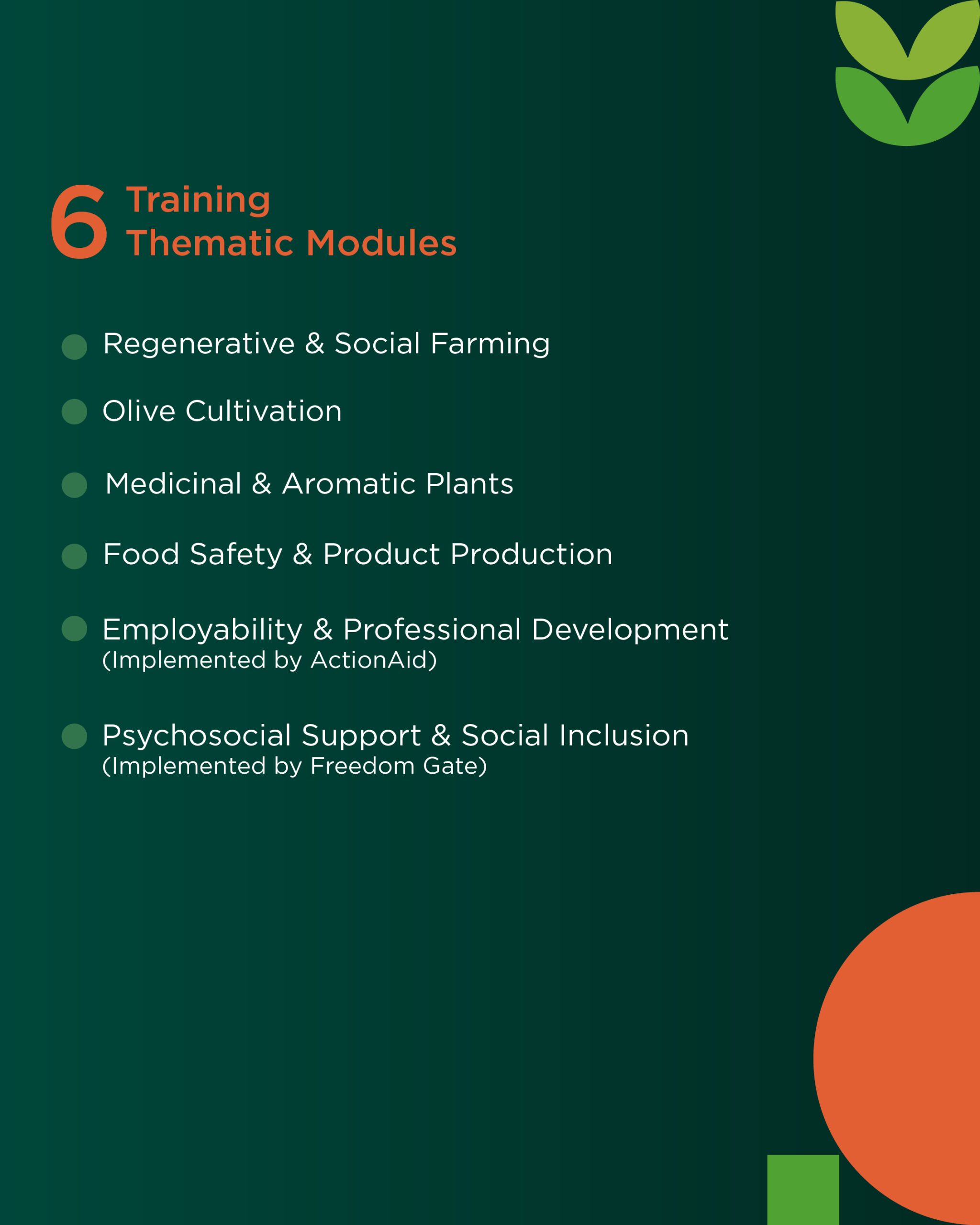 6 Training
Thematic Modules

• Regenerative & Social Farming

• Olive Cultivation

• Medicinal & Aromatic Plants

• Food Safety & Product Production

• Employability & Professional Development
(Implemented by ActionAid)

• Psychosocial Support & Social Inclusion
(Implemented by Freedom Gate)